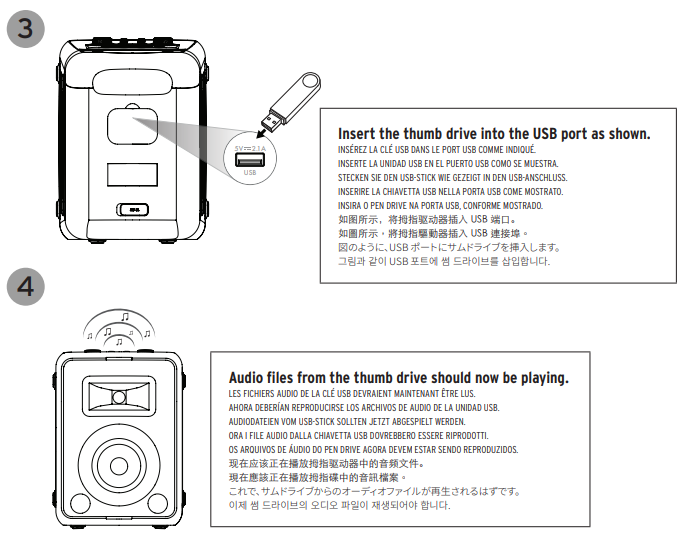 3

5V ⎓ 2.1A
USB

Insert the thumb drive into the USB port as shown.
INSÉREZ LA CLÉ USB DANS LE PORT USB COMME INDIQUÉ.
INSERTE LA UNIDAD USB EN EL PUERTO USB COMO SE MUESTRA.
STECKEN SIE DEN USB-STICK WIE GEZEIGT IN DEN USB-ANSCHLUSS.
INSERIRE LA CHIAVETTA USB NELLA PORTA USB COME MOSTRATO.
INSIRA O PEN DRIVE NA PORTA USB, CONFORME MOSTRADO.
如图所示，将拇指驱动器插入 USB 端口。
如圖所示，將拇指驅動器插入 USB 連接埠。
図のように、USB ポートにサムドライブを挿入します。
그림과 같이 USB 포트에 썸 드라이브를 삽입합니다.

4

Audio files from the thumb drive should now be playing.
LES FICHIERS AUDIO DE LA CLÉ USB DEVRAIENT MAINTENANT ÊTRE LUS.
AHORA DEBERÍAN REPRODUCIRSE LOS ARCHIVOS DE AUDIO DE LA UNIDAD USB.
AUDIODATEIEN VOM USB-STICK SOLLTEN JETZT ABGESPIELT WERDEN.
ORA I FILE AUDIO DALLA CHIAVETTA USB DOVREBBERO ESSERE RIPRODOTTI.
OS ARQUIVOS DE ÁUDIO DO PEN DRIVE AGORA DEVEM ESTAR SENDO REPRODUZIDOS.
现在应该正在播放拇指驱动器中的音频文件。
現在應該正在播放拇指碟中的音訊檔案。
これで、サムドライブからのオーディオファイルが再生されるはずです。
이제 썸 드라이브의 오디오 파일이 재생되어야 합니다.