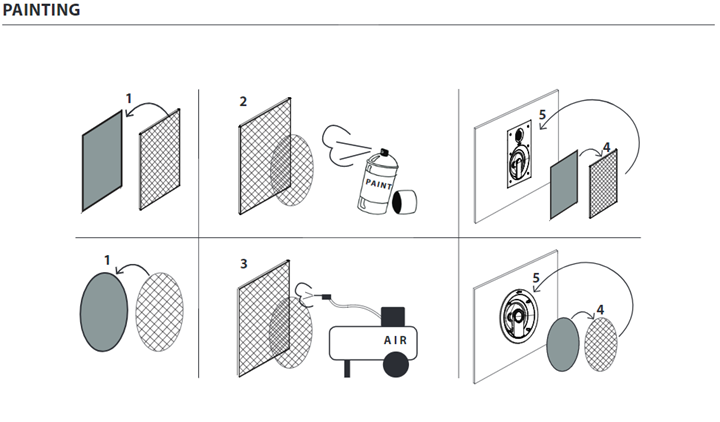 PAINTING

1

2

PAINT

5

4

1

3

AIR

5

4