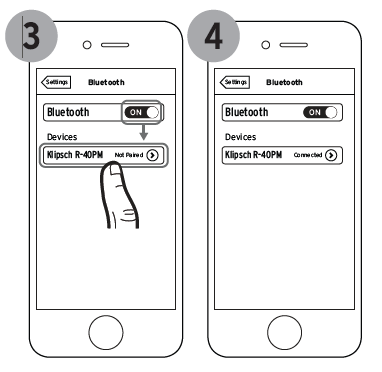 3

Settings Bluetooth

Bluetooth ON

Devices

Klipsch R-40PM Not Paired

4

Settings Bluetooth

Bluetooth ON

Devices

Klipsch R-40PM Connected